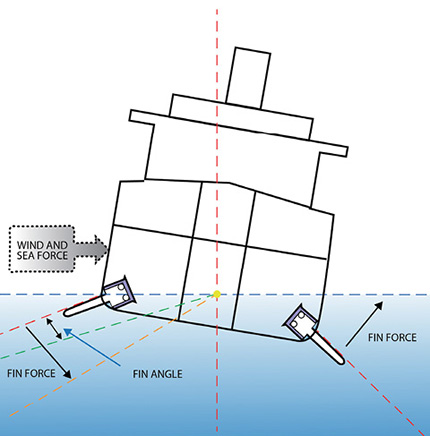 WIND AND SEA FORCE

FIN FORCE

FIN FORCE

FIN ANGLE